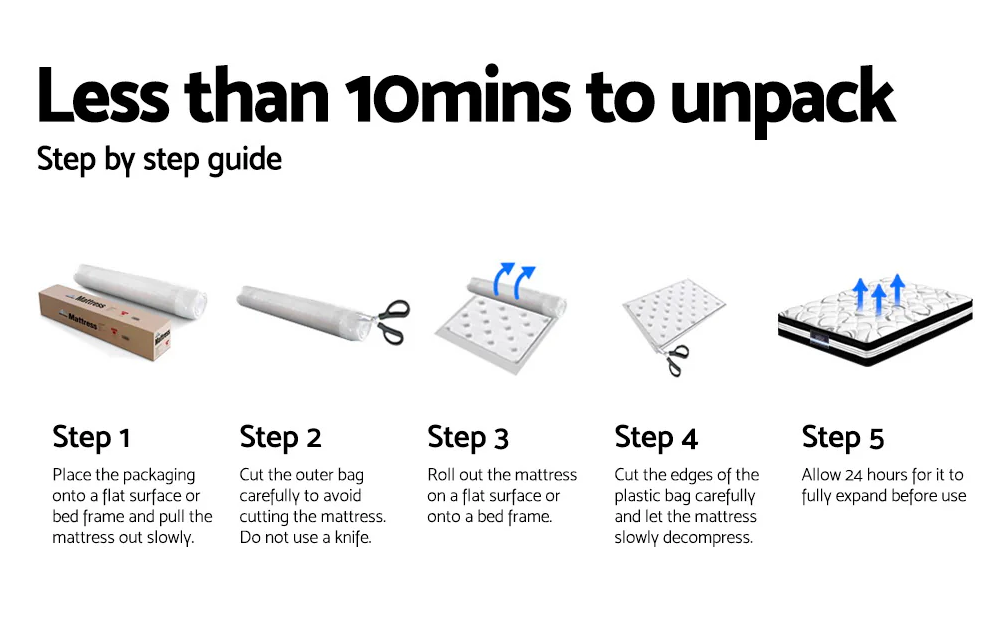 Less than 10mins to unpack

Step by step guide

Mattress

Mattress

Step 1

Place the packaging onto a flat surface or bed frame and pull the mattress out slowly.

Step 2

Cut the outer bag carefully to avoid cutting the mattress. Do not use a knife.

Step 3

Roll out the mattress on a flat surface or onto a bed frame.

Step 4

Cut the edges of the plastic bag carefully and let the mattress slowly decompress.

Step 5

Allow 24 hours for it to fully expand before use